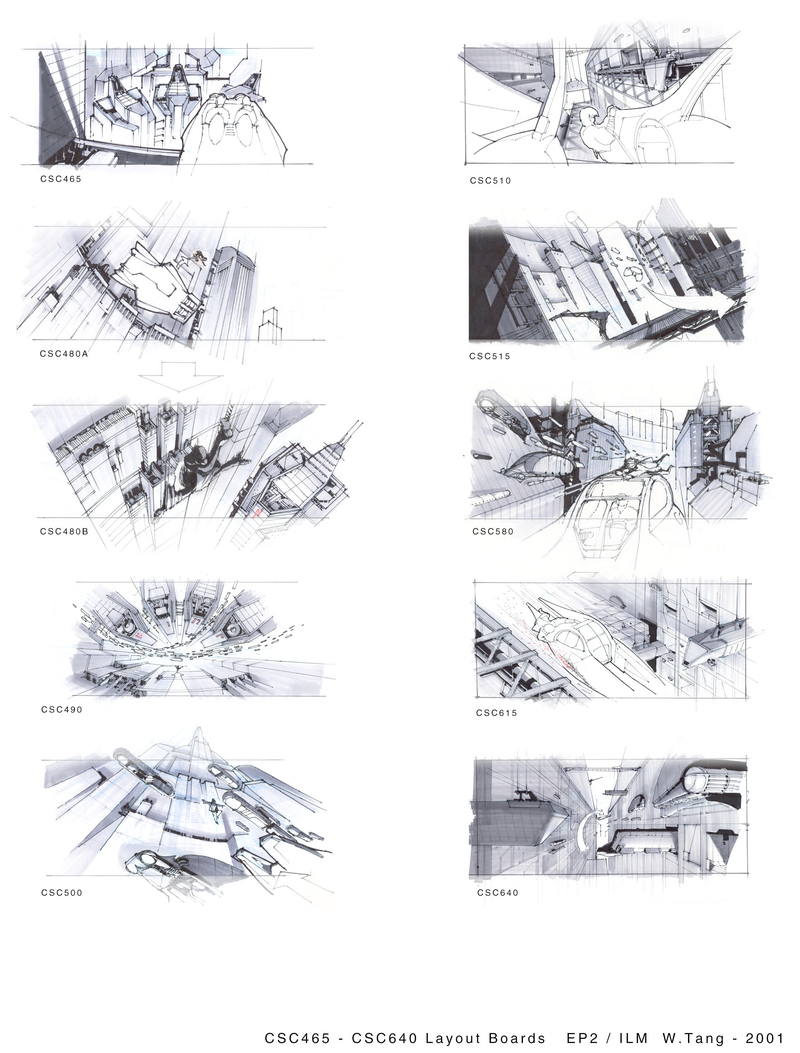 CSC465

CSC480A

CSC480B

CSC490

CSC500

CSC510

CSC515

CSC580

CSC615

CSC640

CSC465 - CSC640 Layout Boards EP2 / ILM W.Tang - 2001